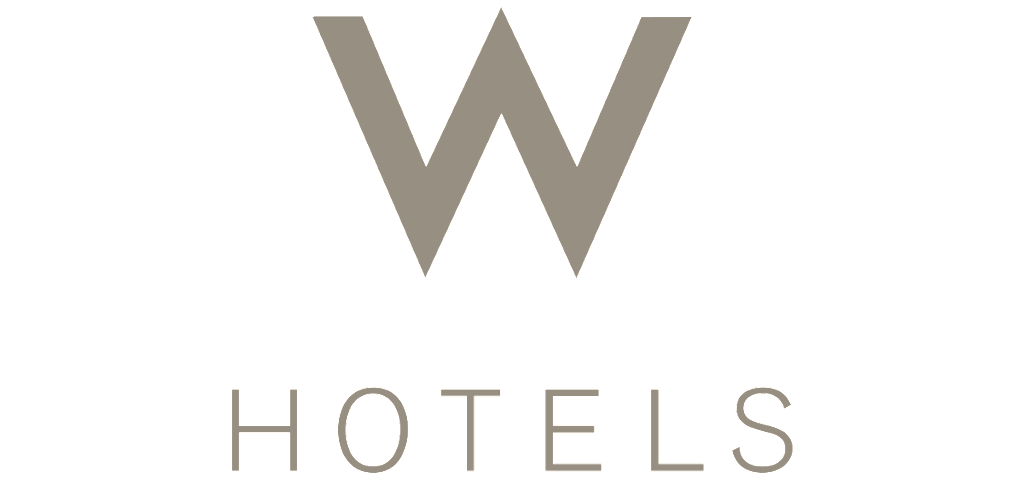 W

HOTELS