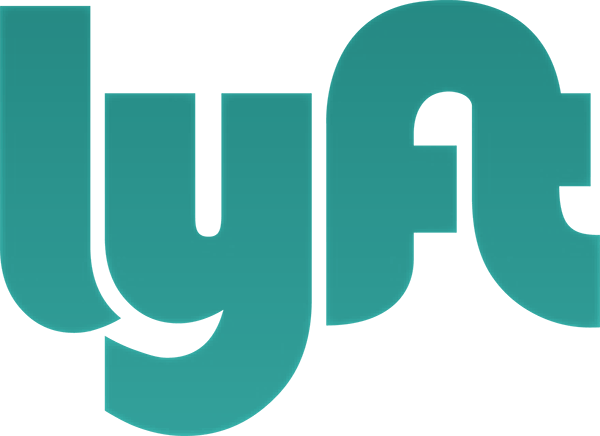 lyft