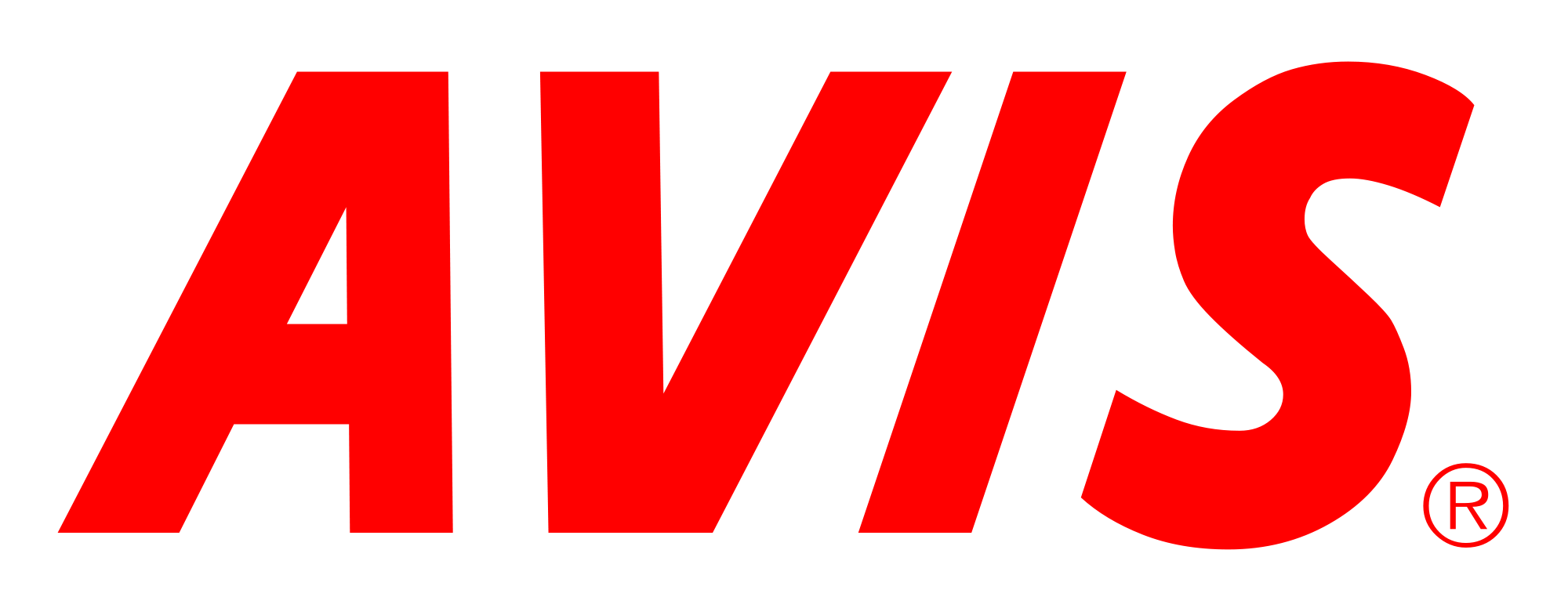 AVIS®