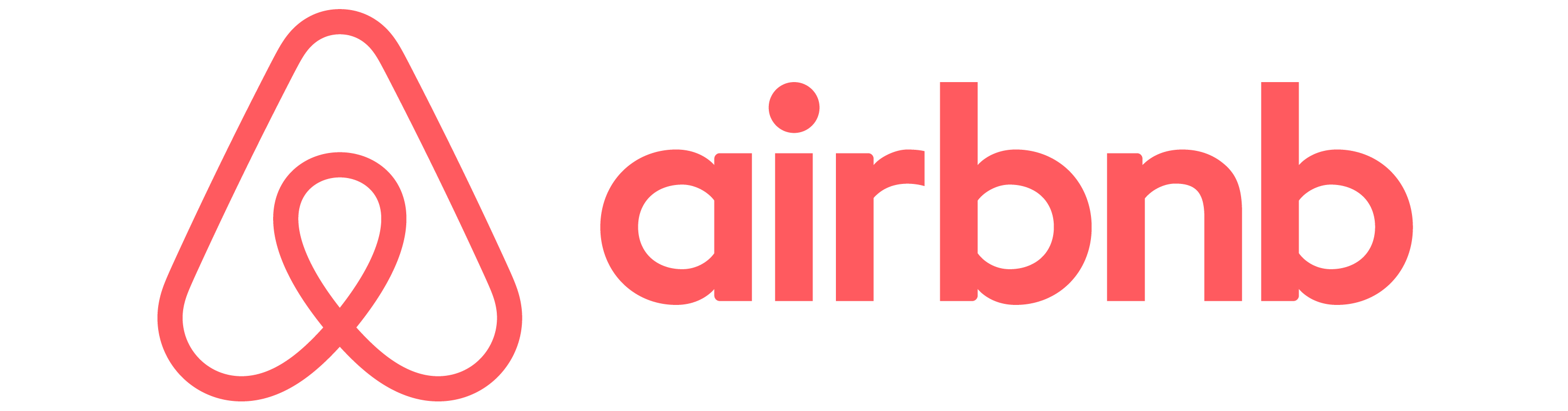 airbnb